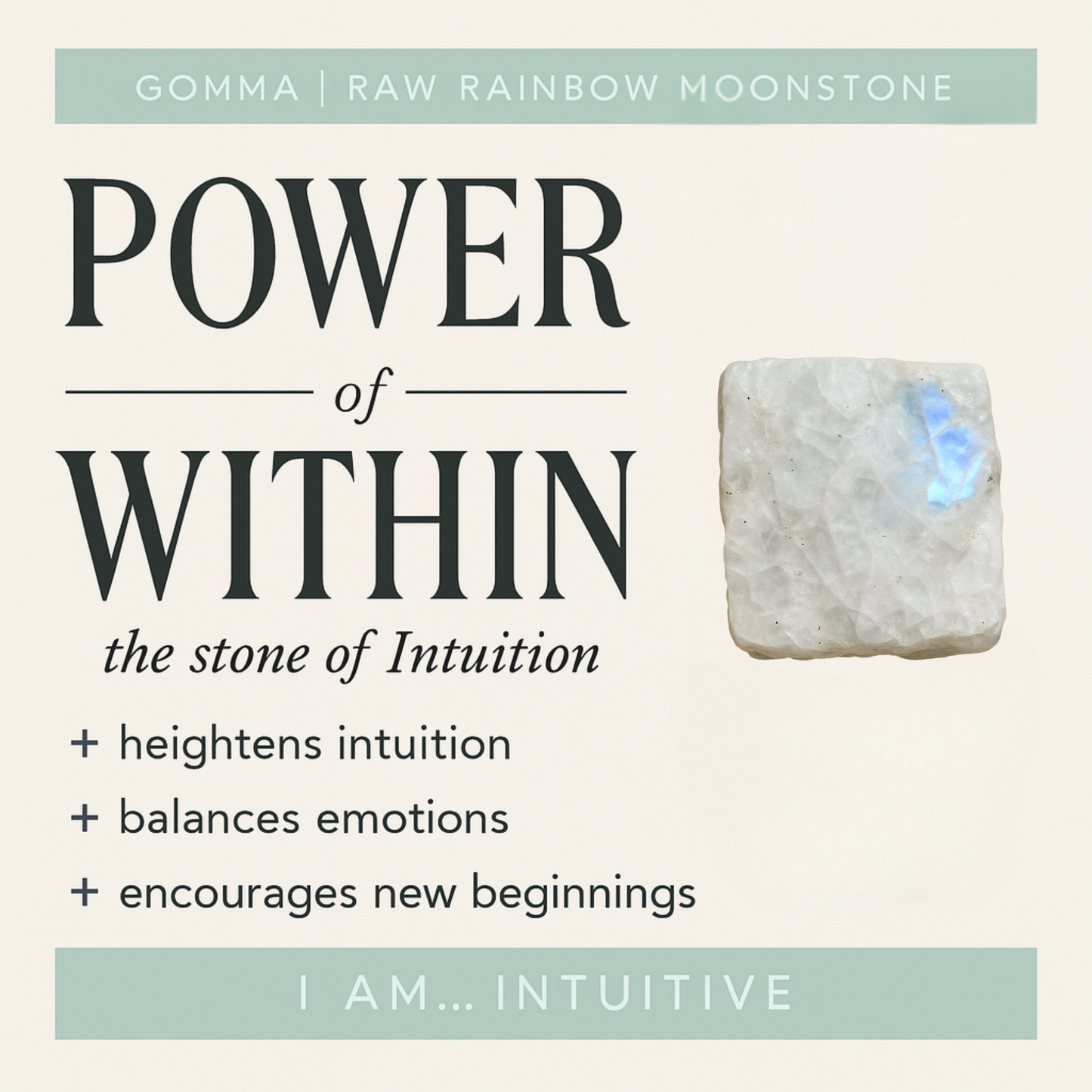 GOMMA | RAW RAINBOW MOONSTONE

POWER
of
WITHIN

the stone of Intuition

+ heightens intuition
+ balances emotions
+ encourages new beginnings

I AM... INTUITIVE